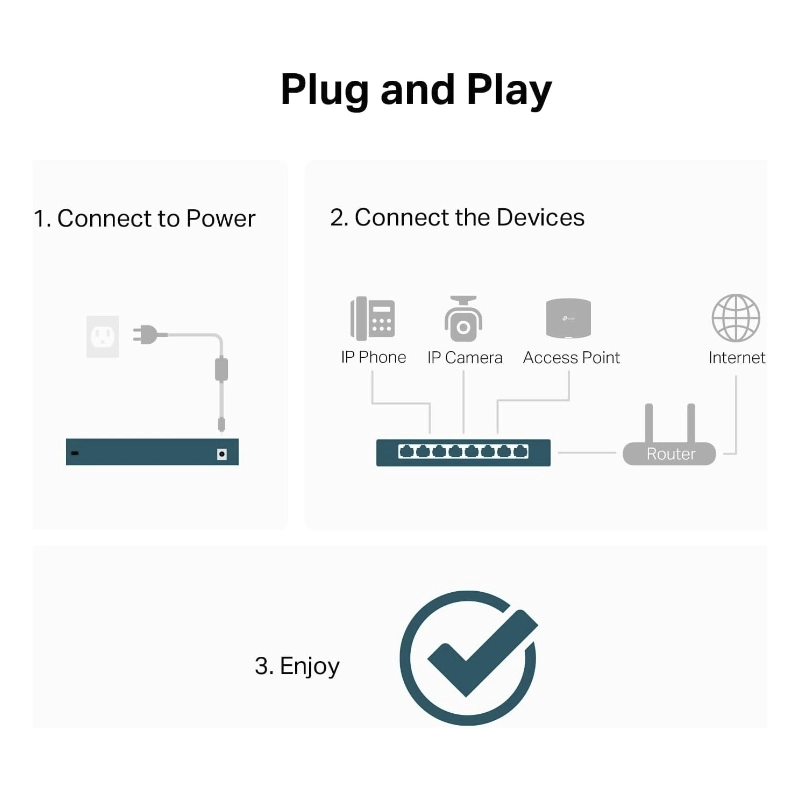 Plug and Play

1. Connect to Power

2. Connect the Devices

IP Phone IP Camera Access Point Internet

Router

3. Enjoy