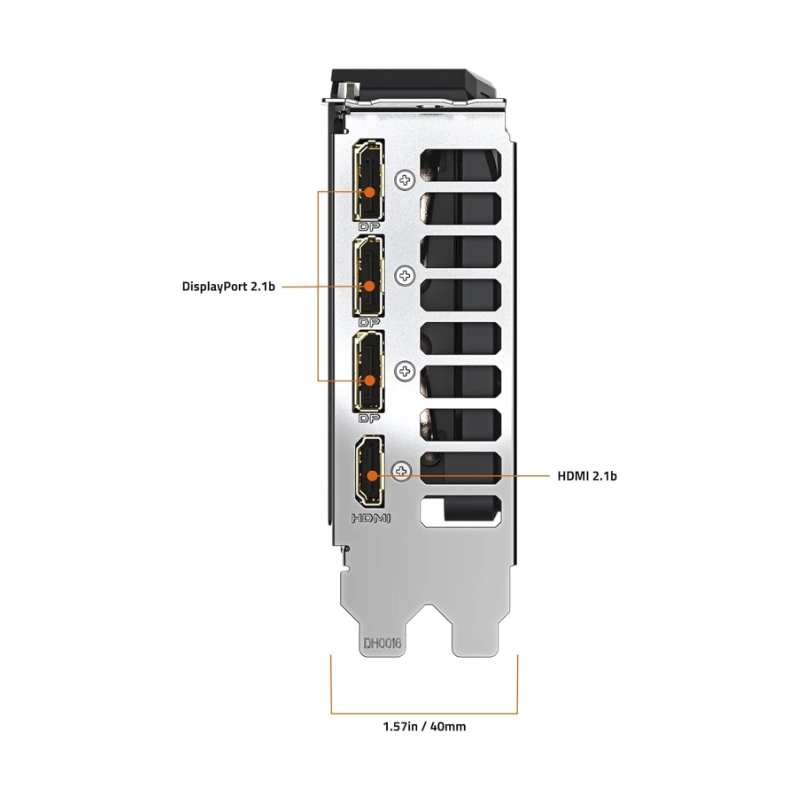 DP

DisplayPort 2.1b

DP

DP

HDMI 2.1b

HDMI

DH0016

1.57in / 40mm